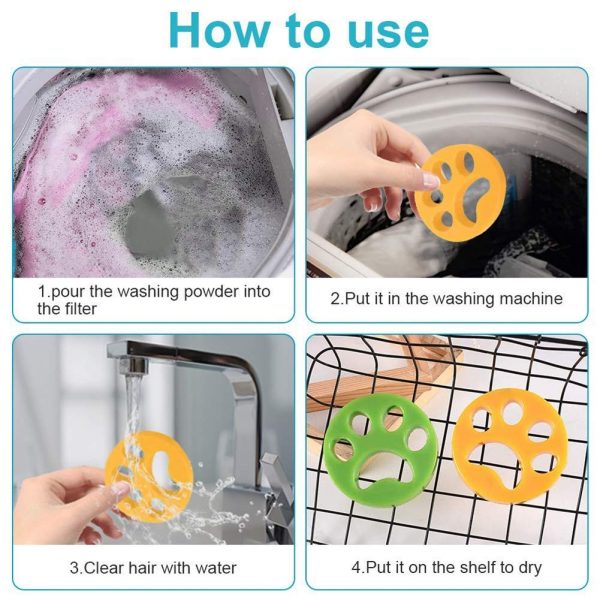 How to use

1.pour the washing powder into the filter

2.Put it in the washing machine

3.Clear hair with water

4.Put it on the shelf to dry